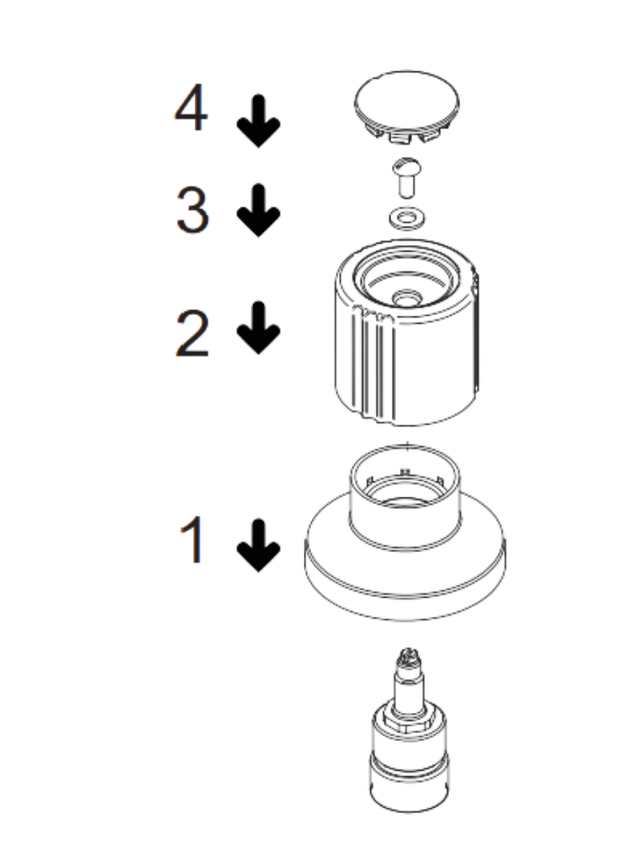 4
3
2
1