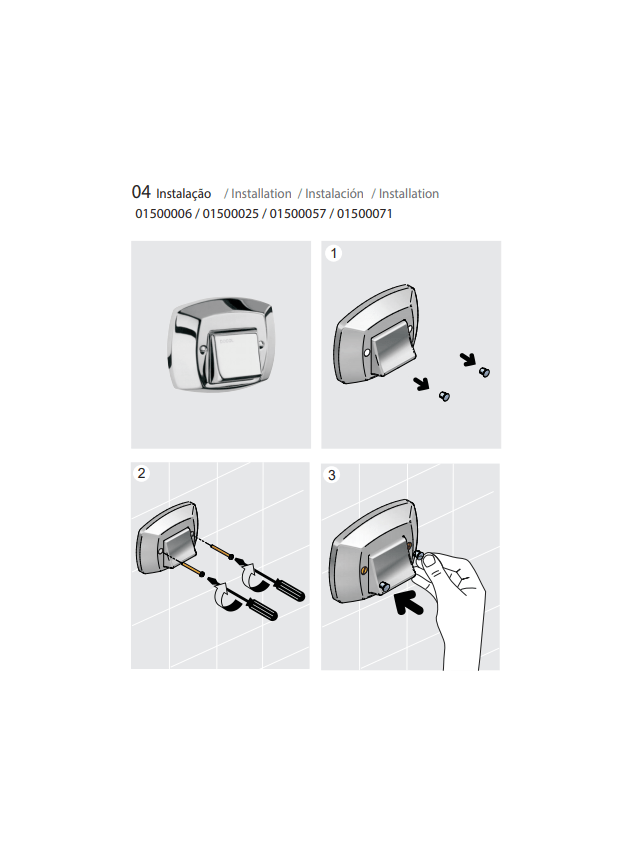 04 Instalação / Installation / Instalación / Installation
01500006 / 01500025 / 01500057 / 01500071

1

2

3